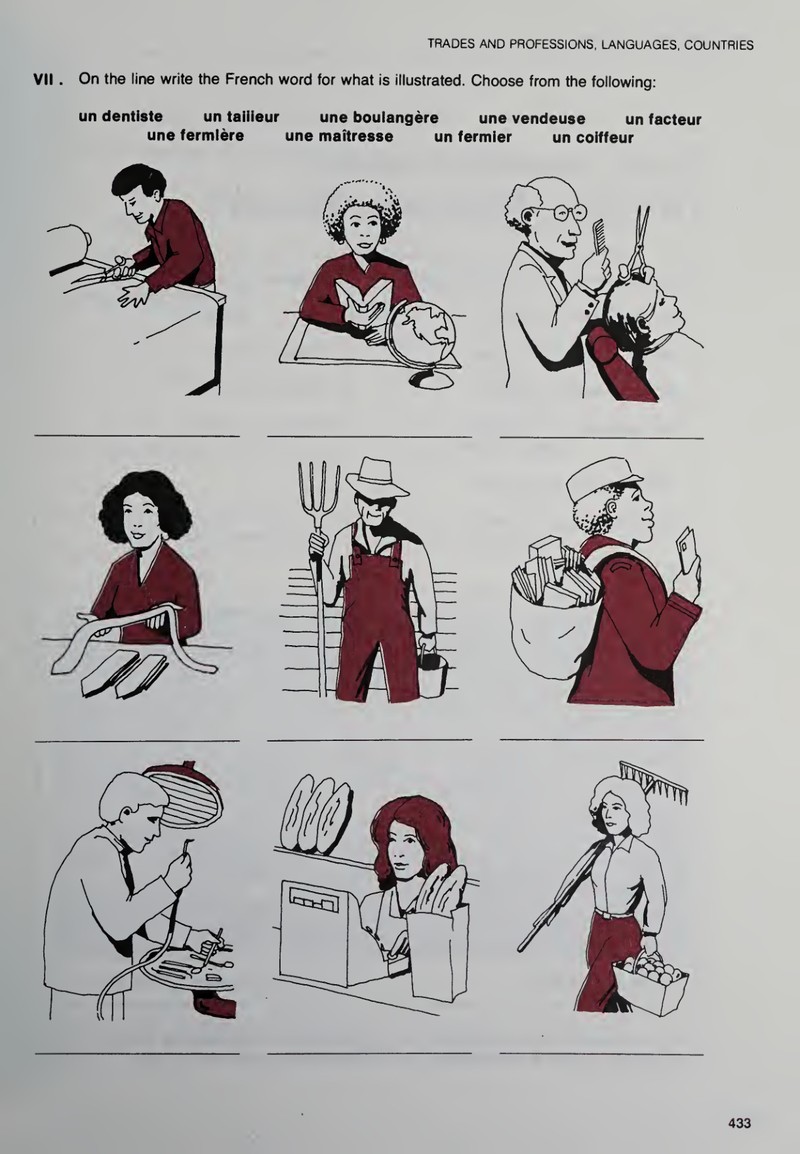 TRADES AND PROFESSIONS, LANGUAGES, COUNTRIES

VII. On the line write the French word for what is illustrated. Choose from the following:

un dentiste un tailleur une boulangère une vendeuse un facteur
une fermière une maîtresse un fermier un coiffeur

____ ____ ____

____ ____ ____

____ ____ ____

433