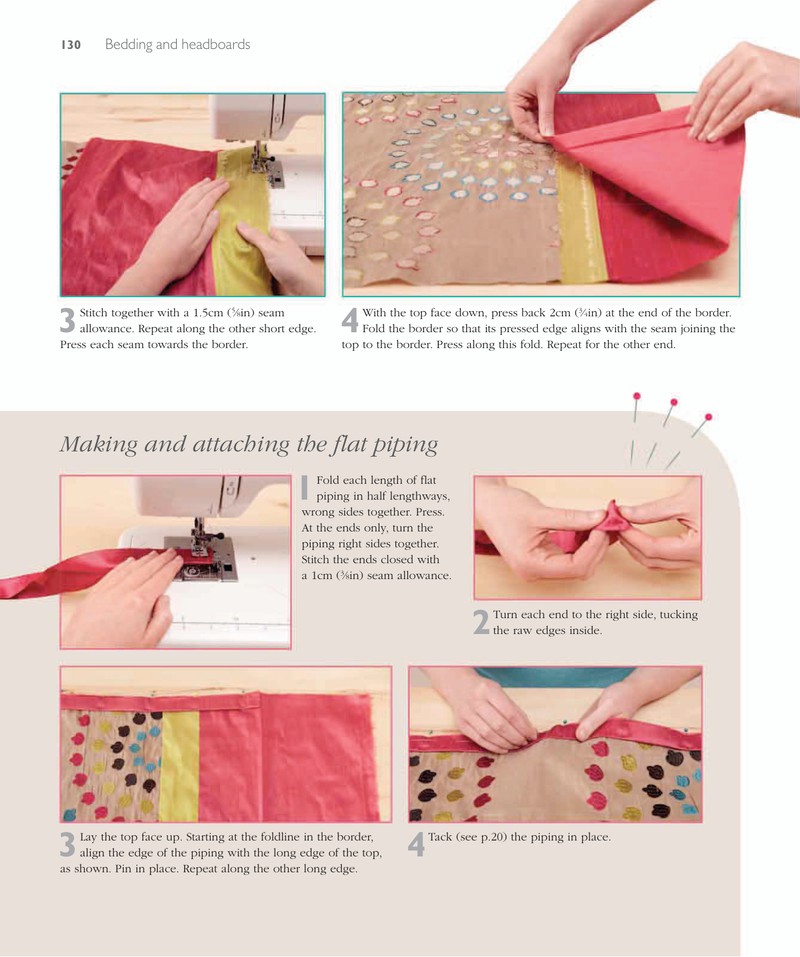 130 Bedding and headboards

3 Stitch together with a 1.5cm (⅝in) seam allowance. Repeat along the other short edge. Press each seam towards the border.

4 With the top face down, press back 2cm (¾in) at the end of the border. Fold the border so that its pressed edge aligns with the seam joining the top to the border. Press along this fold. Repeat for the other end.

Making and attaching the flat piping

1 Fold each length of flat piping in half lengthways, wrong sides together. Press. At the ends only, turn the piping right sides together. Stitch the ends closed with a 1cm (⅜in) seam allowance.

2 Turn each end to the right side, tucking the raw edges inside.

3 Lay the top face up. Starting at the foldline in the border, align the edge of the piping with the long edge of the top, as shown. Pin in place. Repeat along the other long edge.

4 Tack (see p.20) the piping in place.